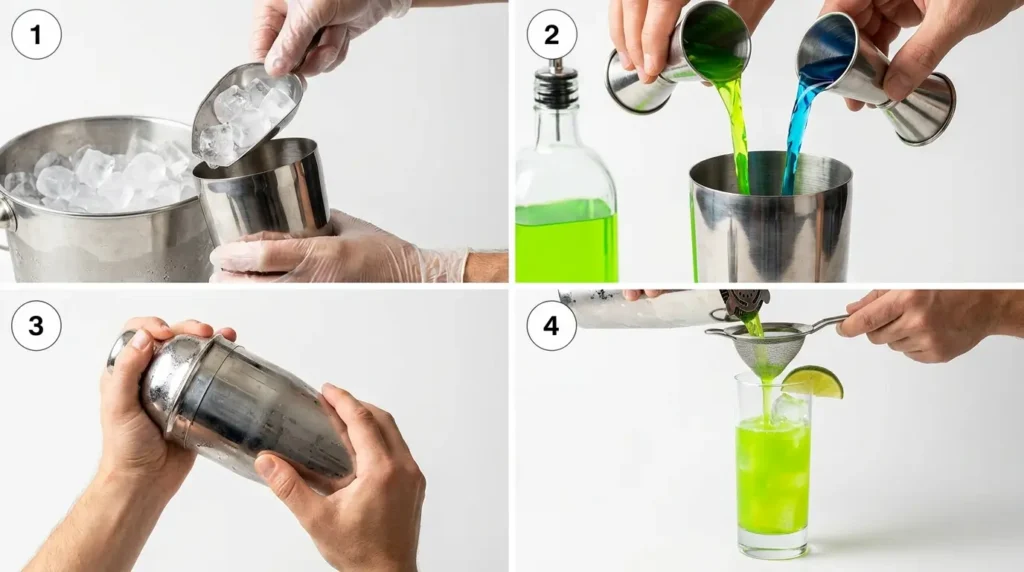 1

2

3

4